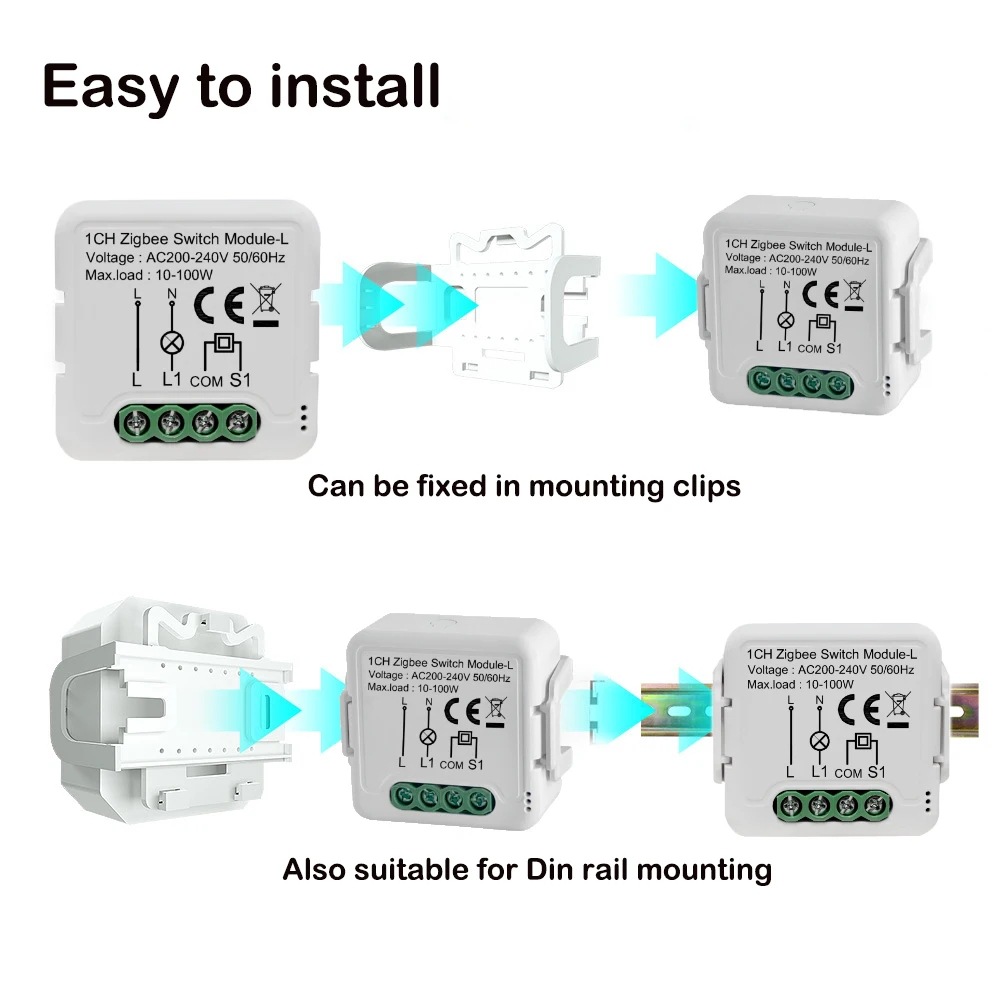 Easy to install

1CH Zigbee Switch Module-L
Voltage : AC200-240V 50/60Hz
Max.load : 10-100W
L N
CE
L L1 COM S1

1CH Zigbee Switch Module-L
Voltage : AC200-240V 50/60Hz
Max.load : 10-100W
L N
CE
L L1 COM S1

Can be fixed in mounting clips

1CH Zigbee Switch Module-L
Voltage : AC200-240V 50/60Hz
Max.load : 10-100W
L N
CE
L L1 COM S1

1CH Zigbee Switch Module-L
Voltage : AC200-240V 50/60Hz
Max.load : 10-100W
L N
CE
L L1 COM S1

Also suitable for Din rail mounting