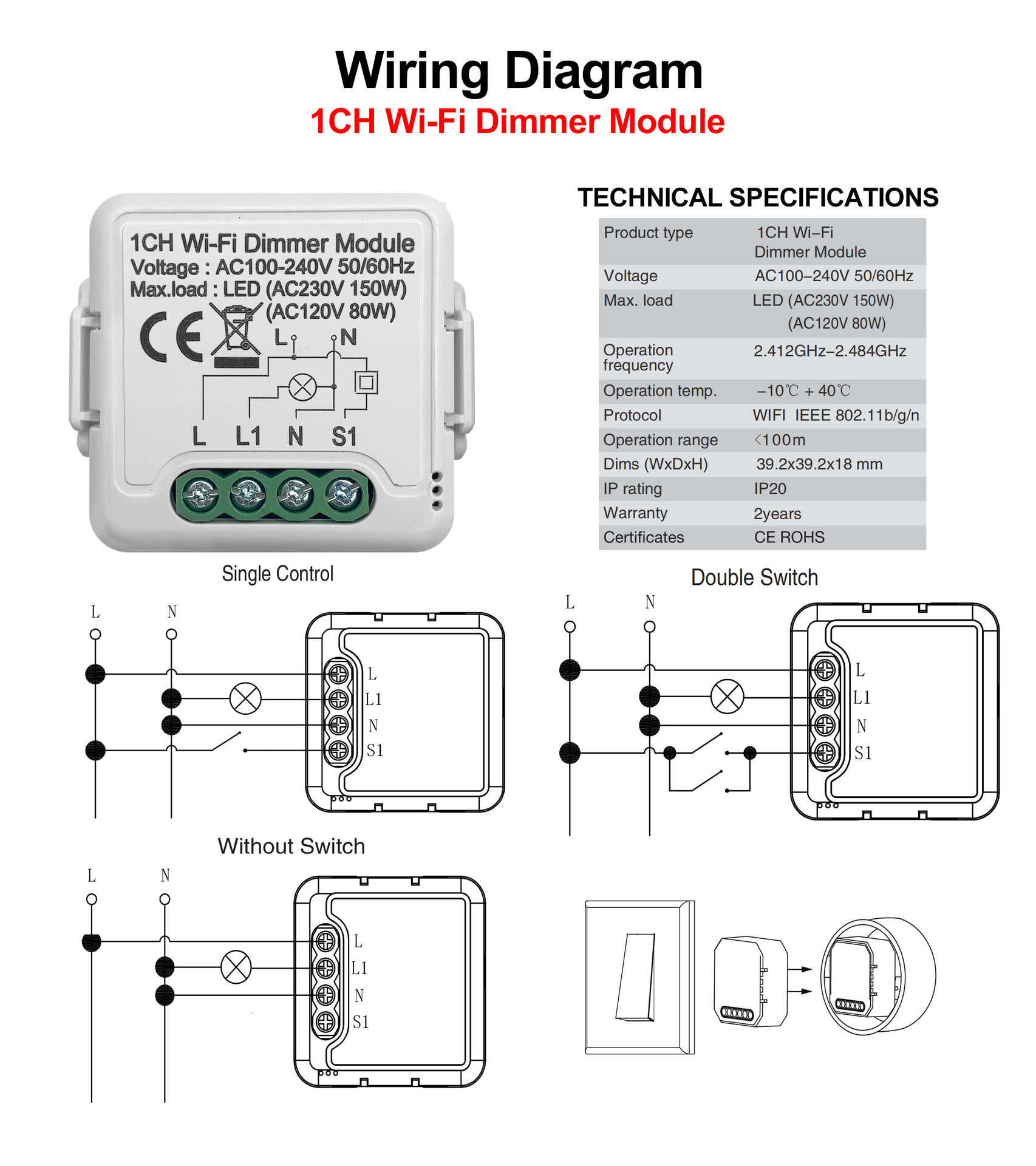 Wiring Diagram
1CH Wi-Fi Dimmer Module

1CH Wi-Fi Dimmer Module
Voltage : AC100-240V 50/60Hz
Max.load : LED (AC230V 150W)
(AC120V 80W)
CE
L N
L L1 N S1

TECHNICAL SPECIFICATIONS

| Product type | 1CH Wi–Fi Dimmer Module |
|---|---|
| Voltage | AC100–240V 50/60Hz |
| Max. load | LED (AC230V 150W) (AC120V 80W) |
| Operation frequency | 2.412GHz–2.484GHz |
| Operation temp. | –10℃ + 40℃ |
| Protocol | WIFI IEEE 802.11b/g/n |
| Operation range | <100m |
| Dims (WxDxH) | 39.2x39.2x18 mm |
| IP rating | IP20 |
| Warranty | 2years |
| Certificates | CE ROHS |

Single Control
L N
L
L1
N
S1

Double Switch
L N
L
L1
N
S1

Without Switch
L N
L
L1
N
S1