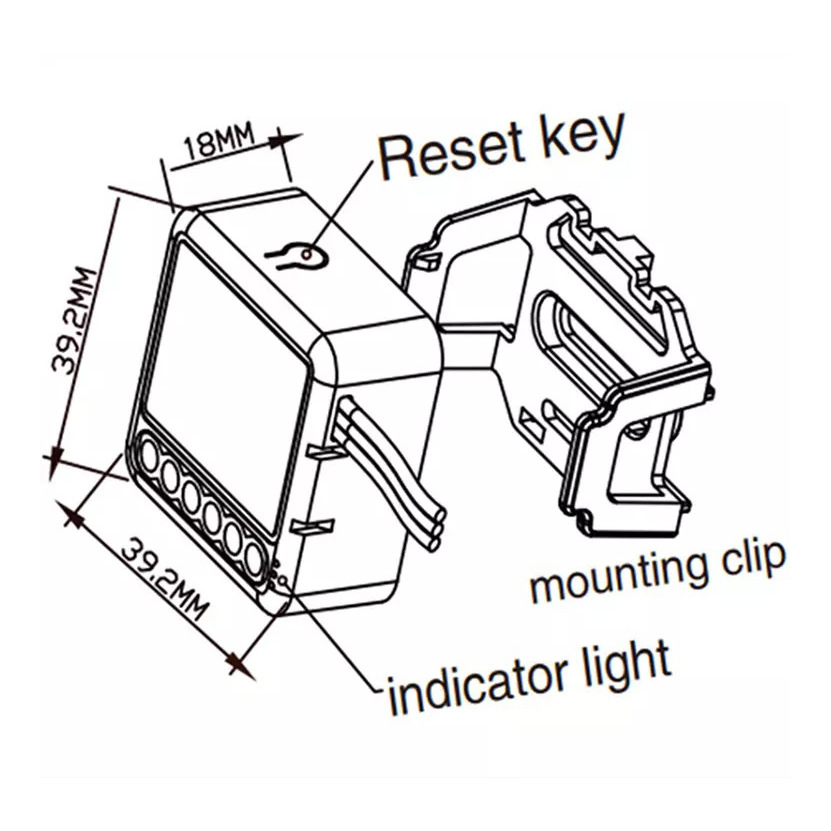 18MM
Reset key
39.2MM
39.2MM
mounting clip
indicator light